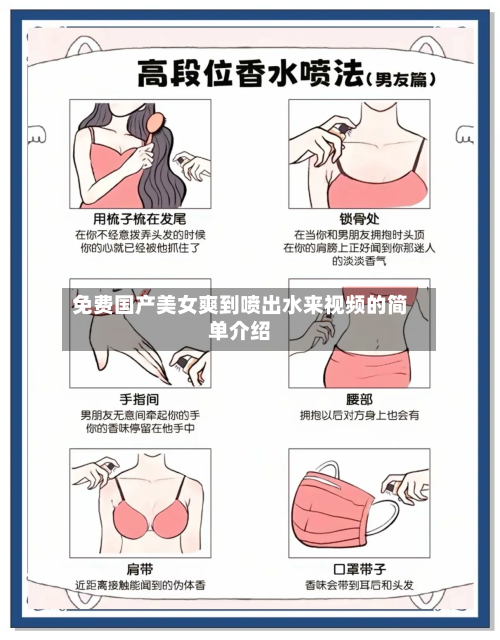 高段位香水喷法（男友篇）

用梳子梳在发尾
在你不经意拨弄头发的时候
你的心就已经被他抓住了

锁骨处
在当你和男朋友拥抱时头顶
在你的肩膀上正好闻到你那迷人
的淡淡香气

免费国产美女爽到喷出水来视频的简单介绍

手指间
男朋友无意间牵起你的手
你的香味停留在他手中

腰部
拥抱以后对方身上也会有

肩带
近距离接触能闻到的伪体香

口罩带子
香味会带到耳后和头发